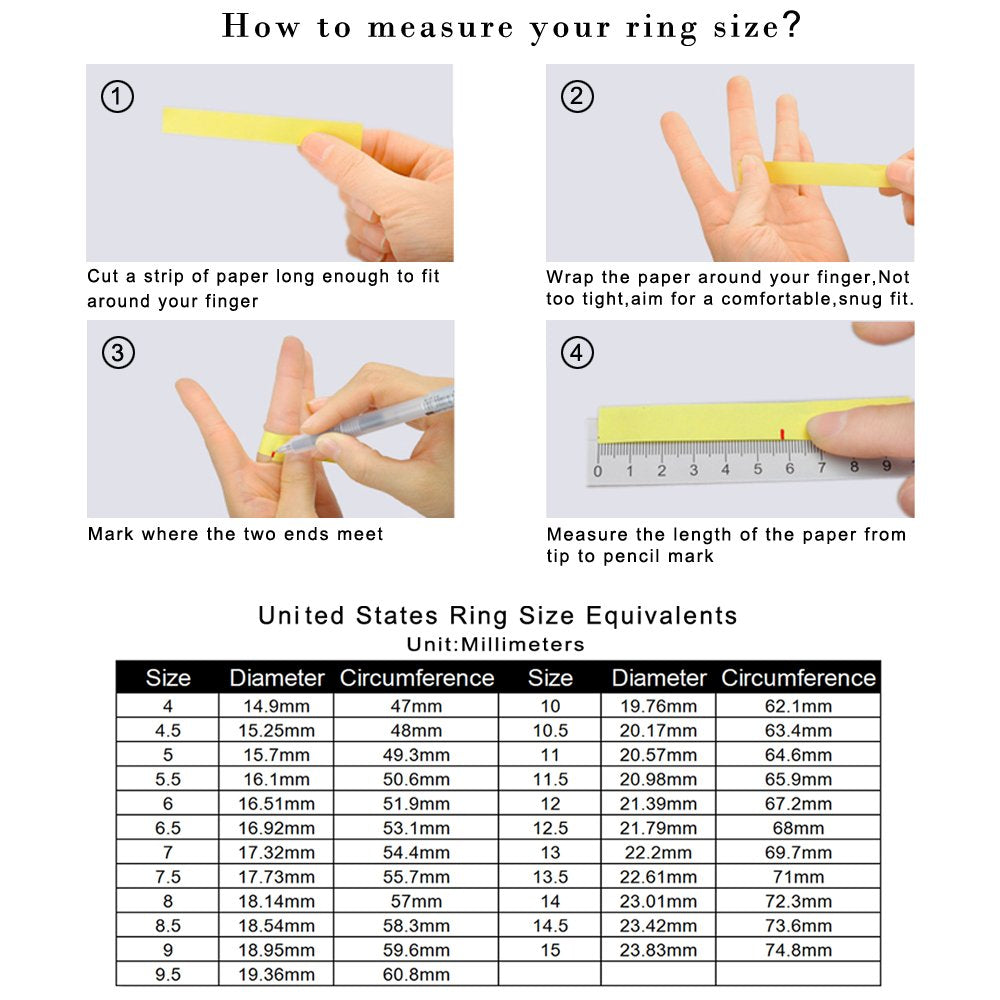 How to measure your ring size?

①

Cut a strip of paper long enough to fit around your finger

②

Wrap the paper around your finger,Not too tight,aim for a comfortable,snug fit.

③

Mark where the two ends meet

④

0 1 2 3 4 5 6 7 8 9

Measure the length of the paper from tip to pencil mark

United States Ring Size Equivalents
Unit:Millimeters

| Size | Diameter | Circumference | Size | Diameter | Circumference |
|---|---|---|---|---|---|
| 4 | 14.9mm | 47mm | 10 | 19.76mm | 62.1mm |
| 4.5 | 15.25mm | 48mm | 10.5 | 20.17mm | 63.4mm |
| 5 | 15.7mm | 49.3mm | 11 | 20.57mm | 64.6mm |
| 5.5 | 16.1mm | 50.6mm | 11.5 | 20.98mm | 65.9mm |
| 6 | 16.51mm | 51.9mm | 12 | 21.39mm | 67.2mm |
| 6.5 | 16.92mm | 53.1mm | 12.5 | 21.79mm | 68mm |
| 7 | 17.32mm | 54.4mm | 13 | 22.2mm | 69.7mm |
| 7.5 | 17.73mm | 55.7mm | 13.5 | 22.61mm | 71mm |
| 8 | 18.14mm | 57mm | 14 | 23.01mm | 72.3mm |
| 8.5 | 18.54mm | 58.3mm | 14.5 | 23.42mm | 73.6mm |
| 9 | 18.95mm | 59.6mm | 15 | 23.83mm | 74.8mm |
| 9.5 | 19.36mm | 60.8mm | | | |