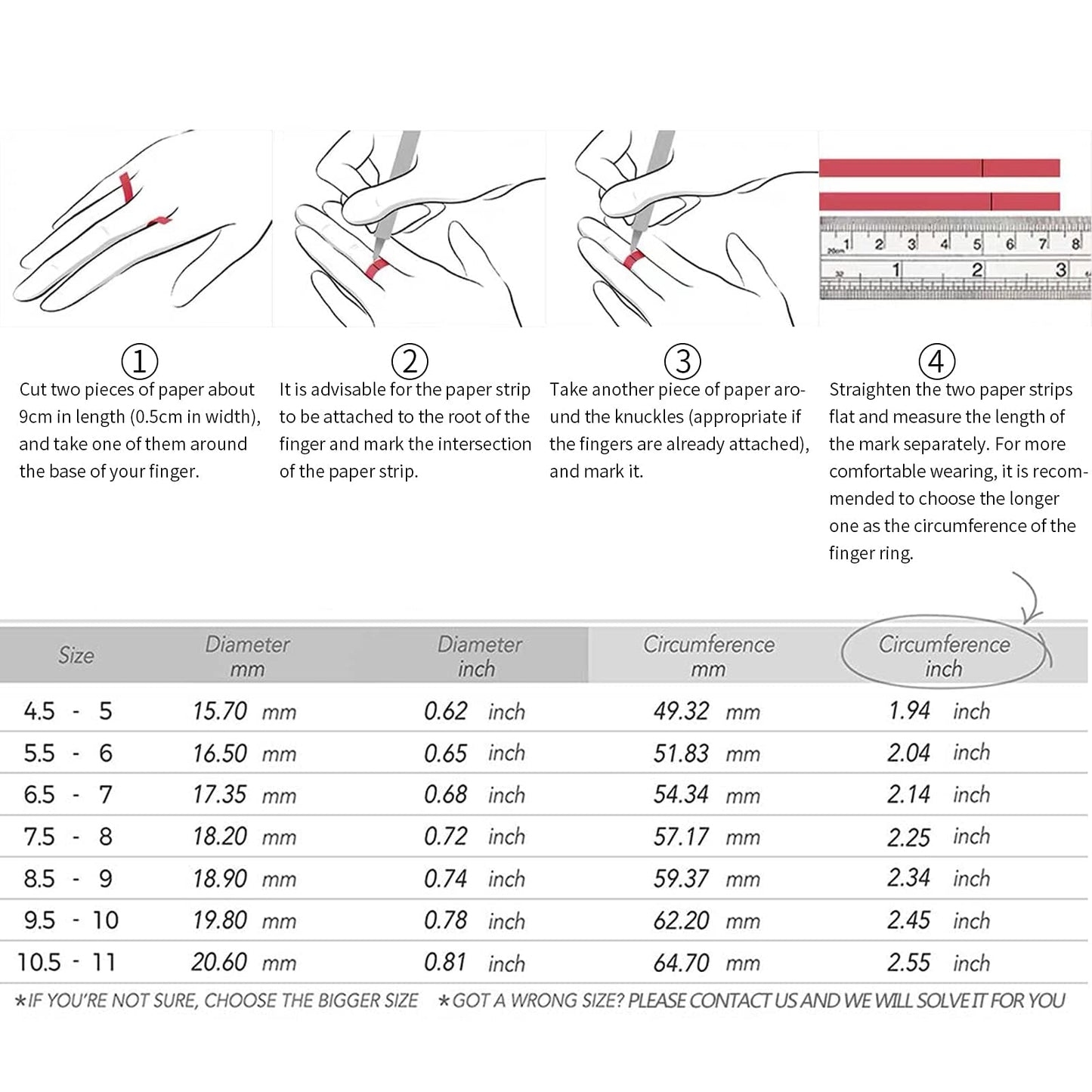 20cm 1 2 3 4 5 6 7 8
32 1 2 3

①
Cut two pieces of paper about 9cm in length (0.5cm in width), and take one of them around the base of your finger.

②
It is advisable for the paper strip to be attached to the root of the finger and mark the intersection of the paper strip.

③
Take another piece of paper around the knuckles (appropriate if the fingers are already attached), and mark it.

④
Straighten the two paper strips flat and measure the length of the mark separately. For more comfortable wearing, it is recommended to choose the longer one as the circumference of the finger ring.

| Size | Diameter mm | Diameter inch | Circumference mm | Circumference inch |
|---|---|---|---|---|
| 4.5 - 5 | 15.70 mm | 0.62 inch | 49.32 mm | 1.94 inch |
| 5.5 - 6 | 16.50 mm | 0.65 inch | 51.83 mm | 2.04 inch |
| 6.5 - 7 | 17.35 mm | 0.68 inch | 54.34 mm | 2.14 inch |
| 7.5 - 8 | 18.20 mm | 0.72 inch | 57.17 mm | 2.25 inch |
| 8.5 - 9 | 18.90 mm | 0.74 inch | 59.37 mm | 2.34 inch |
| 9.5 - 10 | 19.80 mm | 0.78 inch | 62.20 mm | 2.45 inch |
| 10.5 - 11 | 20.60 mm | 0.81 inch | 64.70 mm | 2.55 inch |

*IF YOU'RE NOT SURE, CHOOSE THE BIGGER SIZE *GOT A WRONG SIZE? PLEASE CONTACT US AND WE WILL SOLVE IT FOR YOU