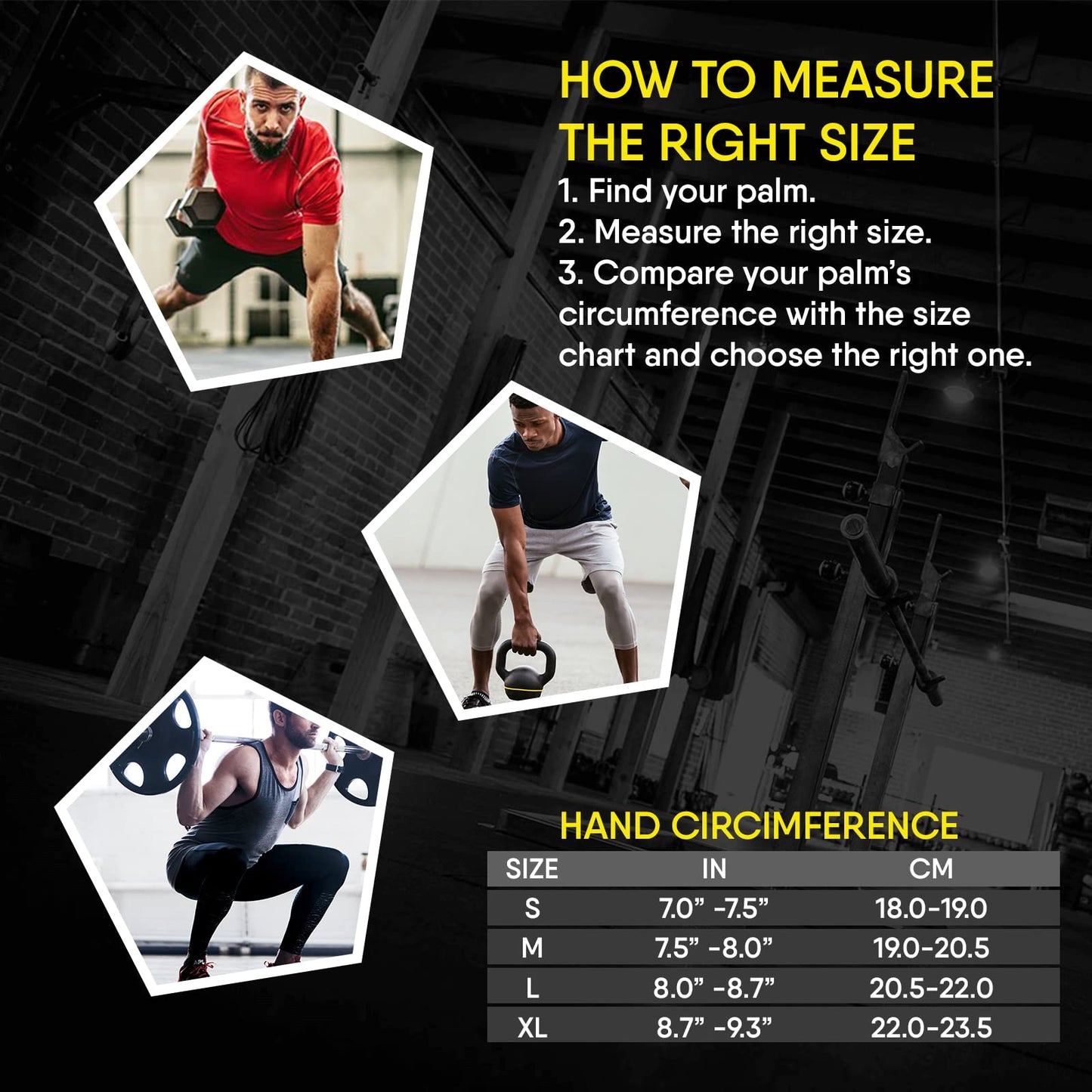 HOW TO MEASURE THE RIGHT SIZE

1. Find your palm.
2. Measure the right size.
3. Compare your palm's circumference with the size chart and choose the right one.

HAND CIRCIMFERENCE

| SIZE | IN | CM |
|---|---|---|
| S | 7.0" -7.5" | 18.0-19.0 |
| M | 7.5" -8.0" | 19.0-20.5 |
| L | 8.0" -8.7" | 20.5-22.0 |
| XL | 8.7" -9.3" | 22.0-23.5 |