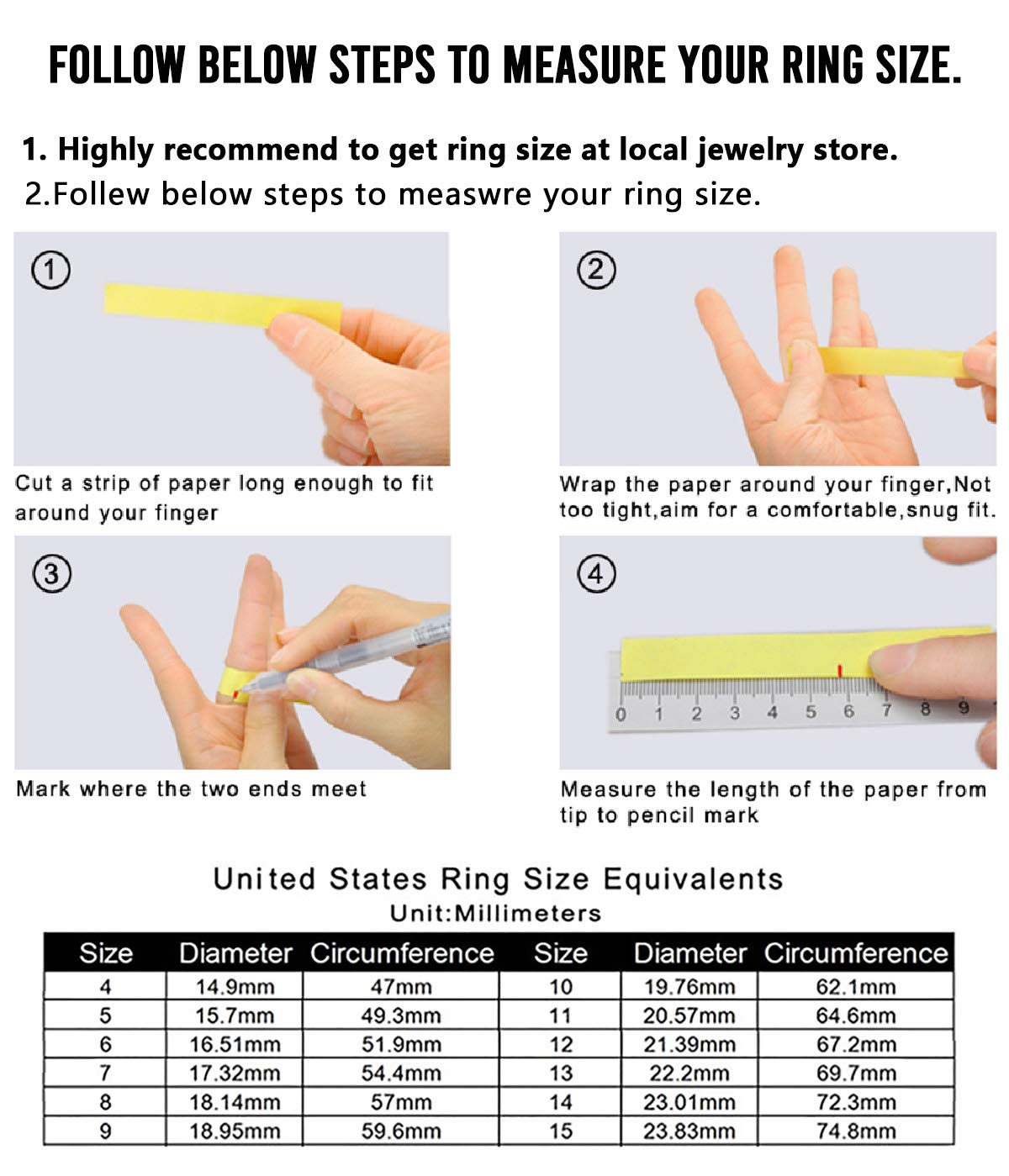 FOLLOW BELOW STEPS TO MEASURE YOUR RING SIZE.

1. Highly recommend to get ring size at local jewelry store.
2.Follew below steps to measwre your ring size.

①

Cut a strip of paper long enough to fit around your finger

②

Wrap the paper around your finger,Not too tight,aim for a comfortable,snug fit.

③

Mark where the two ends meet

④

0 1 2 3 4 5 6 7 8 9

Measure the length of the paper from tip to pencil mark

United States Ring Size Equivalents
Unit:Millimeters

| Size | Diameter | Circumference | Size | Diameter | Circumference |
|---|---|---|---|---|---|
| 4 | 14.9mm | 47mm | 10 | 19.76mm | 62.1mm |
| 5 | 15.7mm | 49.3mm | 11 | 20.57mm | 64.6mm |
| 6 | 16.51mm | 51.9mm | 12 | 21.39mm | 67.2mm |
| 7 | 17.32mm | 54.4mm | 13 | 22.2mm | 69.7mm |
| 8 | 18.14mm | 57mm | 14 | 23.01mm | 72.3mm |
| 9 | 18.95mm | 59.6mm | 15 | 23.83mm | 74.8mm |