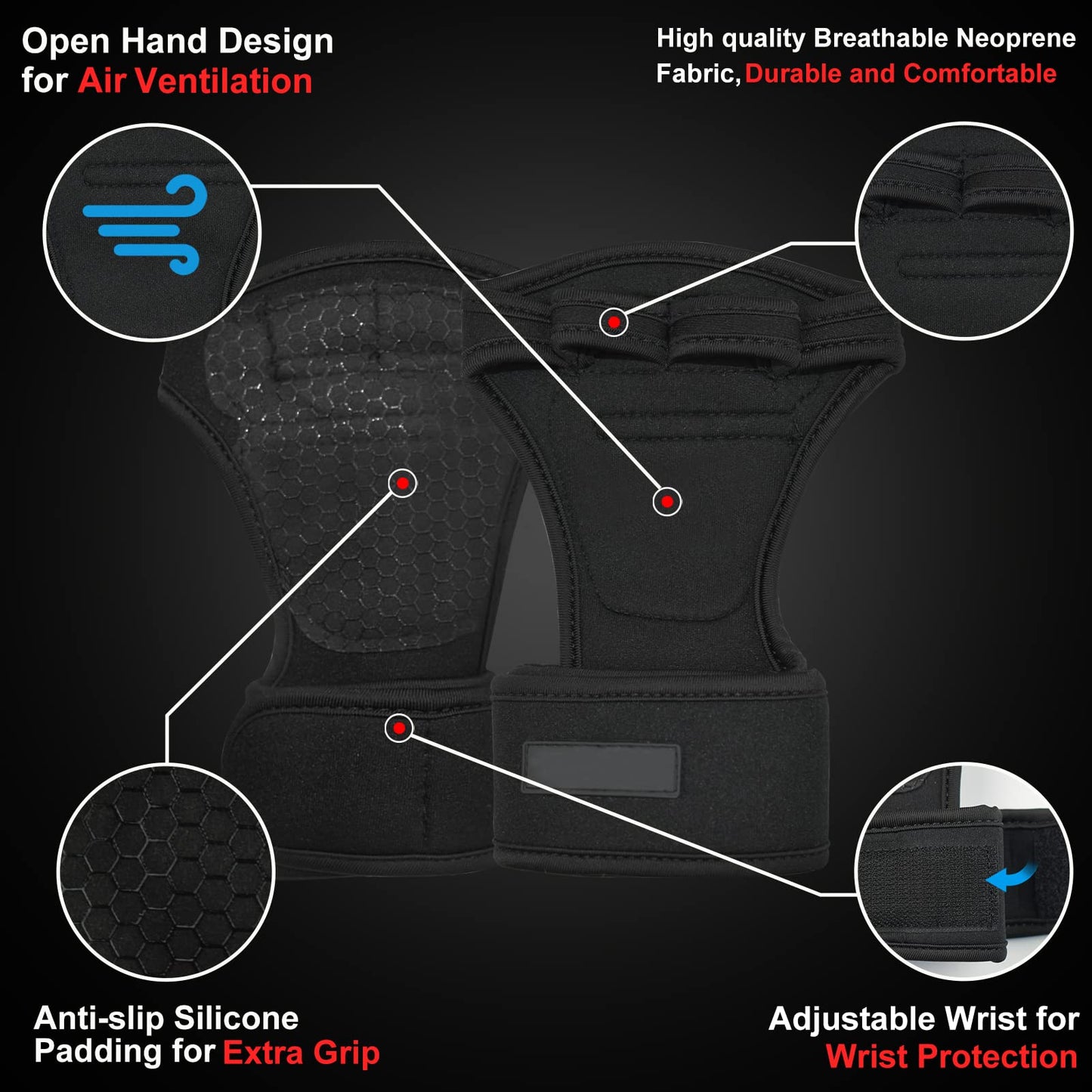 Open Hand Design
for Air Ventilation

High quality Breathable Neoprene
Fabric, Durable and Comfortable

Anti-slip Silicone
Padding for Extra Grip

Adjustable Wrist for
Wrist Protection