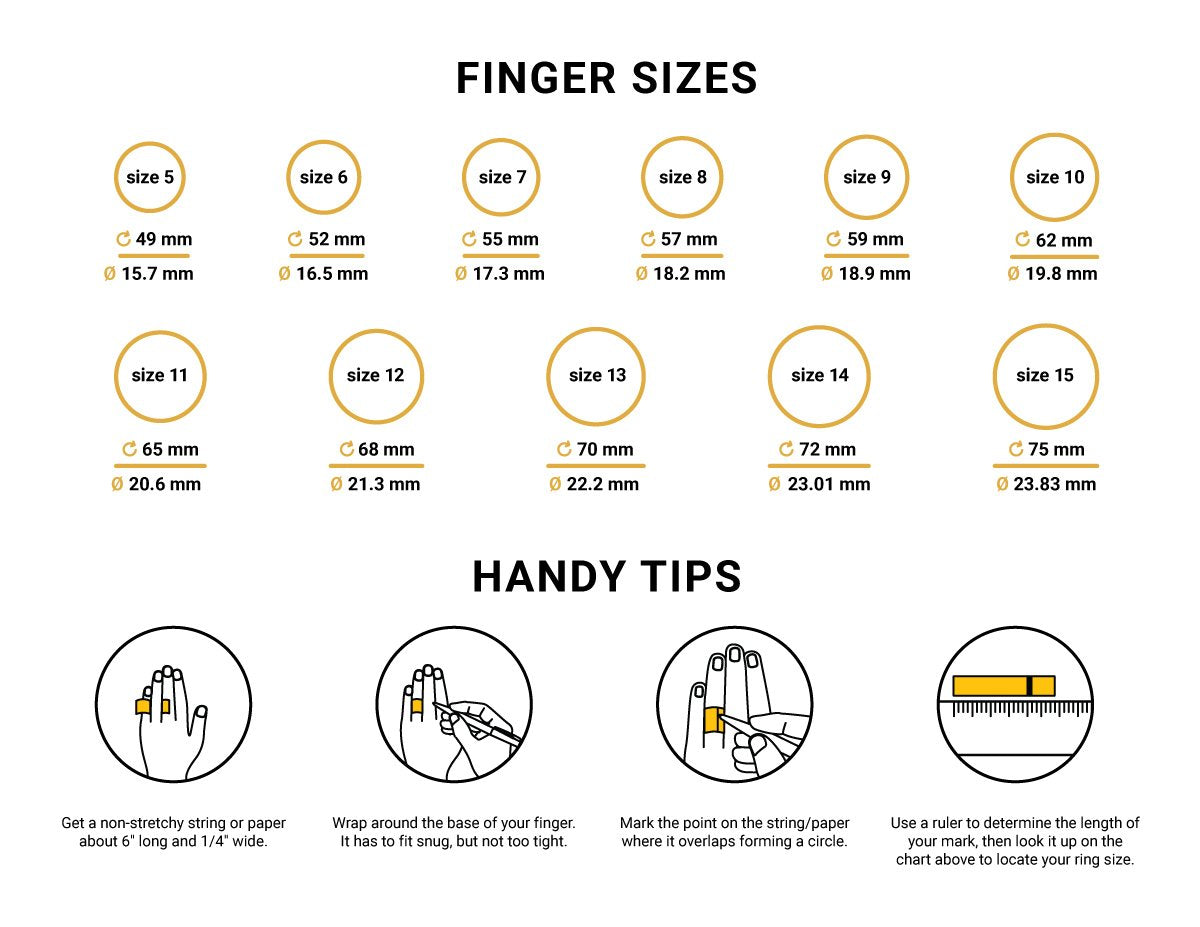 FINGER SIZES

size 5
49 mm
Ø 15.7 mm

size 6
52 mm
Ø 16.5 mm

size 7
55 mm
Ø 17.3 mm

size 8
57 mm
Ø 18.2 mm

size 9
59 mm
Ø 18.9 mm

size 10
62 mm
Ø 19.8 mm

size 11
65 mm
Ø 20.6 mm

size 12
68 mm
Ø 21.3 mm

size 13
70 mm
Ø 22.2 mm

size 14
72 mm
Ø 23.01 mm

size 15
75 mm
Ø 23.83 mm

HANDY TIPS

Get a non-stretchy string or paper about 6" long and 1/4" wide.

Wrap around the base of your finger. It has to fit snug, but not too tight.

Mark the point on the string/paper where it overlaps forming a circle.

Use a ruler to determine the length of your mark, then look it up on the chart above to locate your ring size.